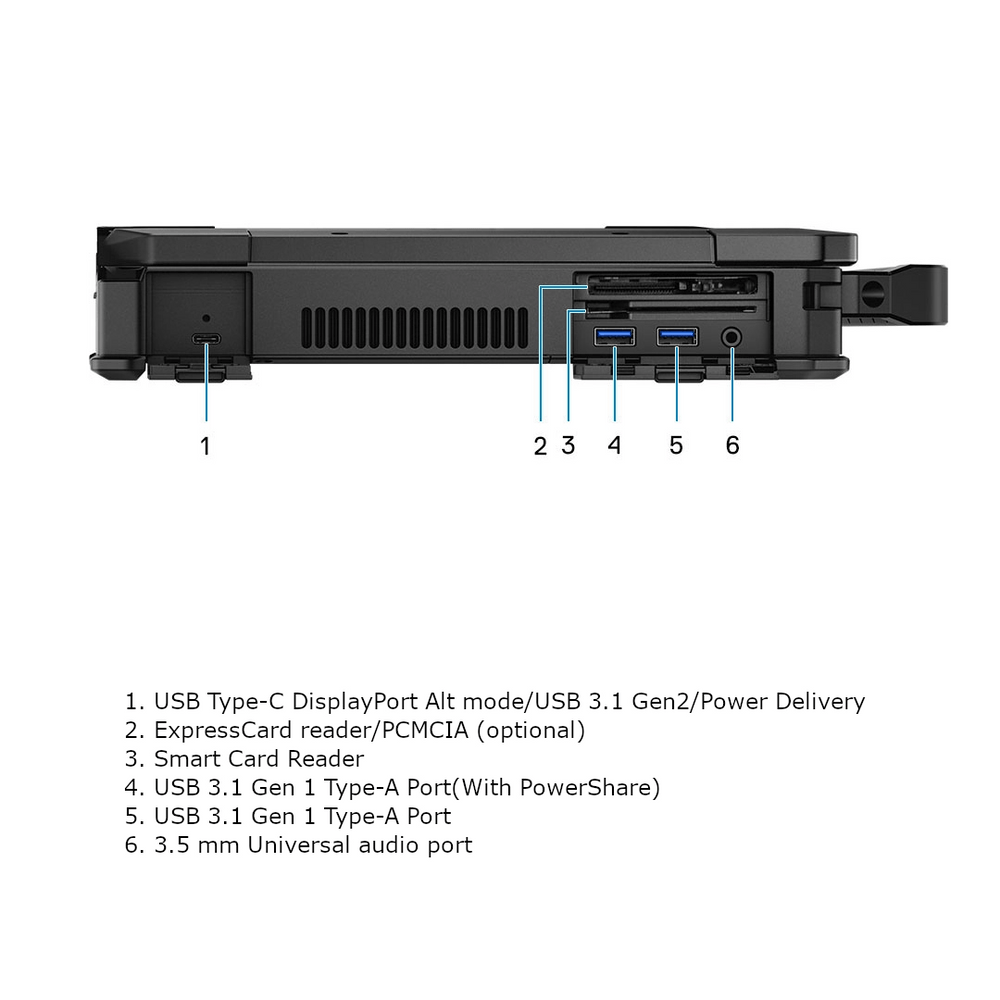 1

2 3 4 5 6

1. USB Type-C DisplayPort Alt mode/USB 3.1 Gen2/Power Delivery
2. ExpressCard reader/PCMCIA (optional)
3. Smart Card Reader
4. USB 3.1 Gen 1 Type-A Port(With PowerShare)
5. USB 3.1 Gen 1 Type-A Port
6. 3.5 mm Universal audio port