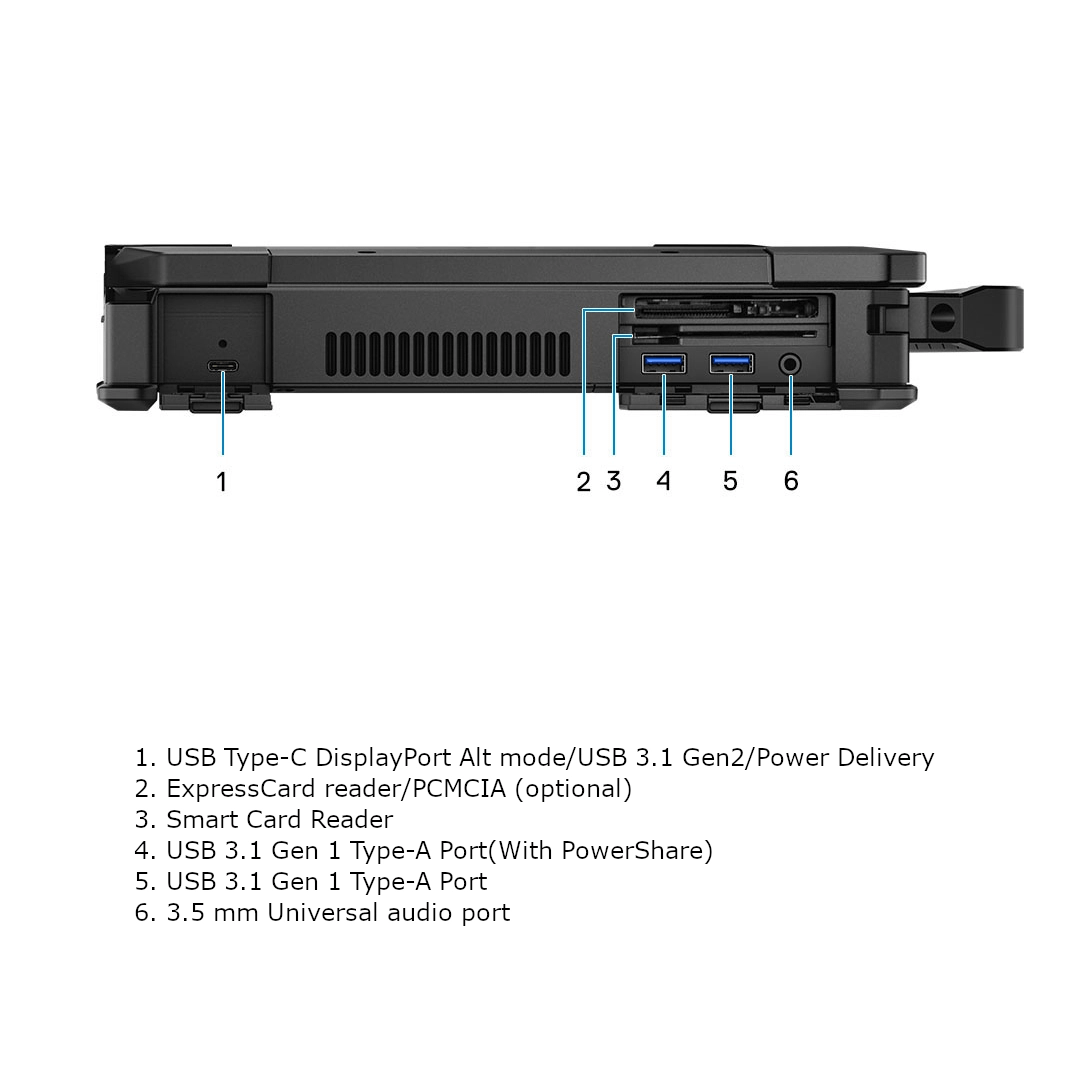 1

2 3 4 5 6

1. USB Type-C DisplayPort Alt mode/USB 3.1 Gen2/Power Delivery
2. ExpressCard reader/PCMCIA (optional)
3. Smart Card Reader
4. USB 3.1 Gen 1 Type-A Port(With PowerShare)
5. USB 3.1 Gen 1 Type-A Port
6. 3.5 mm Universal audio port