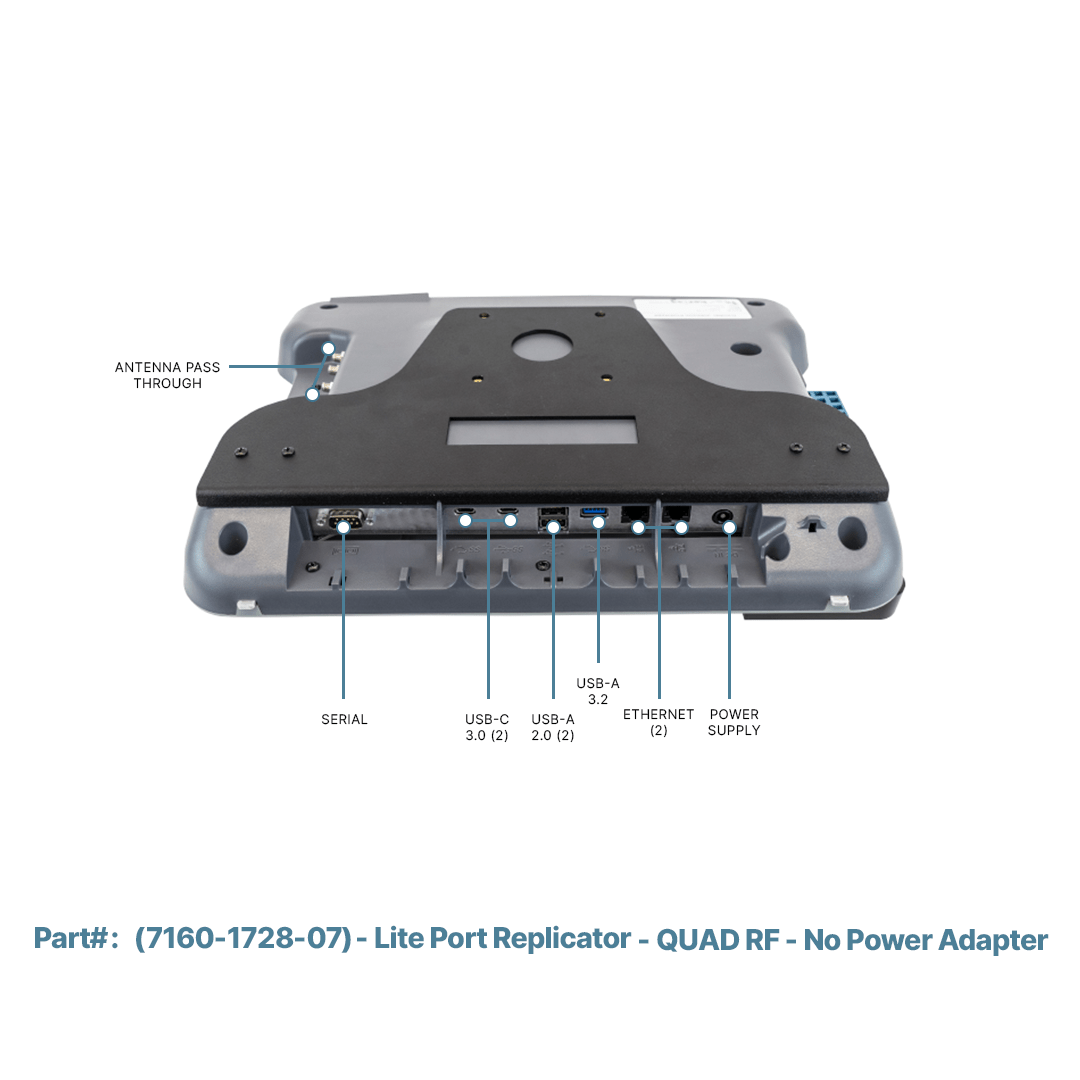 ANTENNA PASS THROUGH

SERIAL

USB-C 3.0 (2)

USB-A 2.0 (2)

USB-A 3.2

ETHERNET (2)

POWER SUPPLY

Part#: (7160-1728-07) - Lite Port Replicator - QUAD RF - No Power Adapter