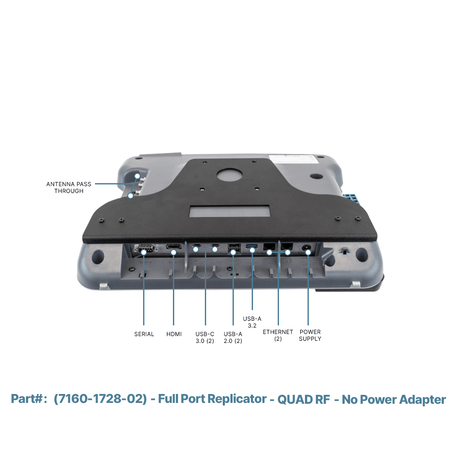 ANTENNA PASS THROUGH

SERIAL

HDMI

USB-C 3.0 (2)

USB-A 2.0 (2)

USB-A 3.2

ETHERNET (2)

POWER SUPPLY

Part#: (7160-1728-02) - Full Port Replicator - QUAD RF - No Power Adapter