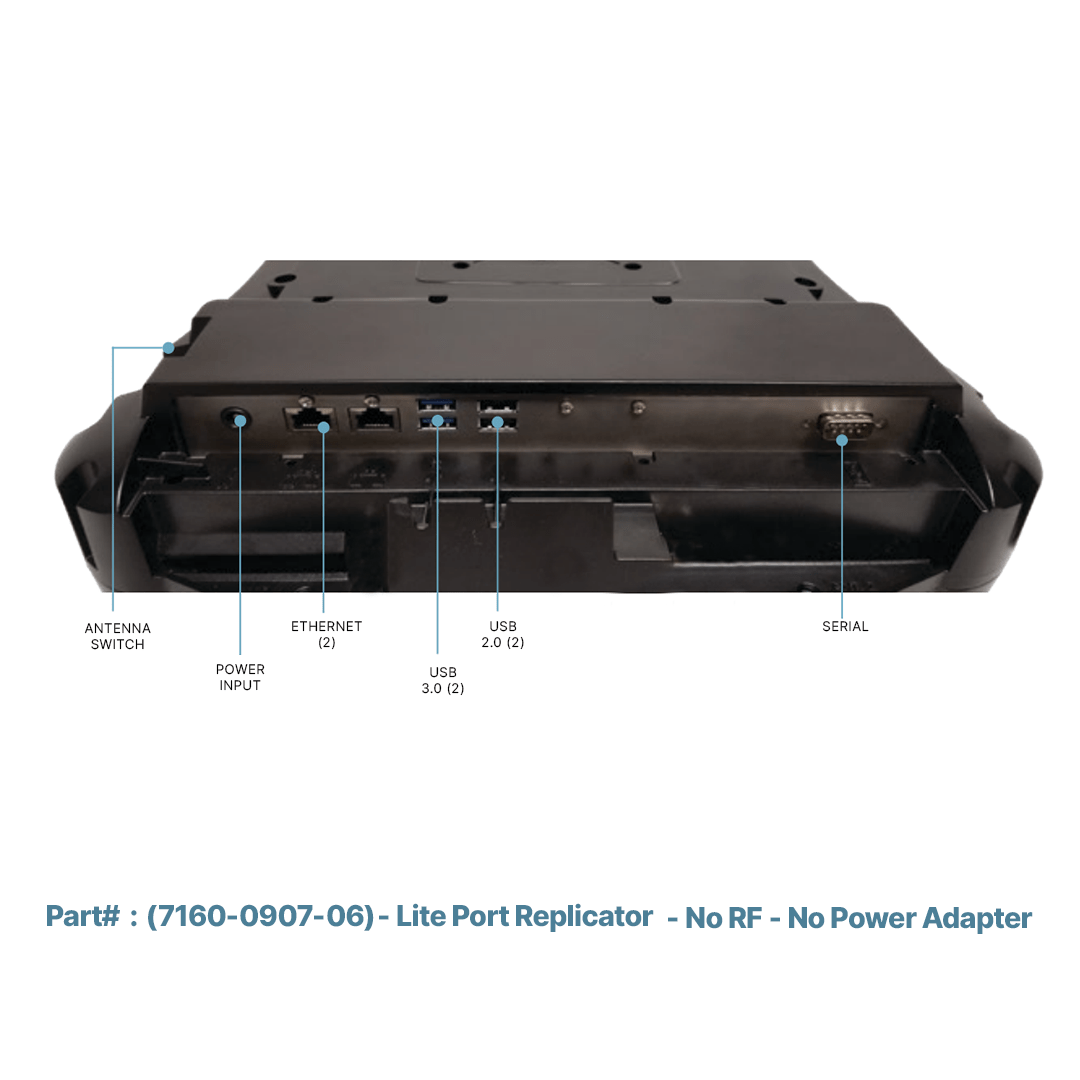 ANTENNA SWITCH

POWER INPUT

ETHERNET (2)

USB 3.0 (2)

USB 2.0 (2)

SERIAL

Part# : (7160-0907-06) - Lite Port Replicator - No RF - No Power Adapter