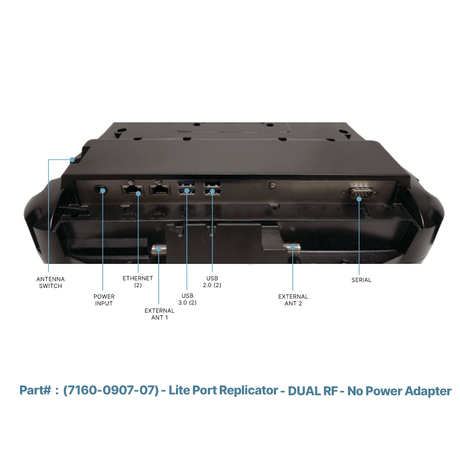 ANTENNA SWITCH

POWER INPUT

ETHERNET (2)

EXTERNAL ANT 1

USB 3.0 (2)

USB 2.0 (2)

EXTERNAL ANT 2

SERIAL

Part# : (7160-0907-07) - Lite Port Replicator - DUAL RF - No Power Adapter