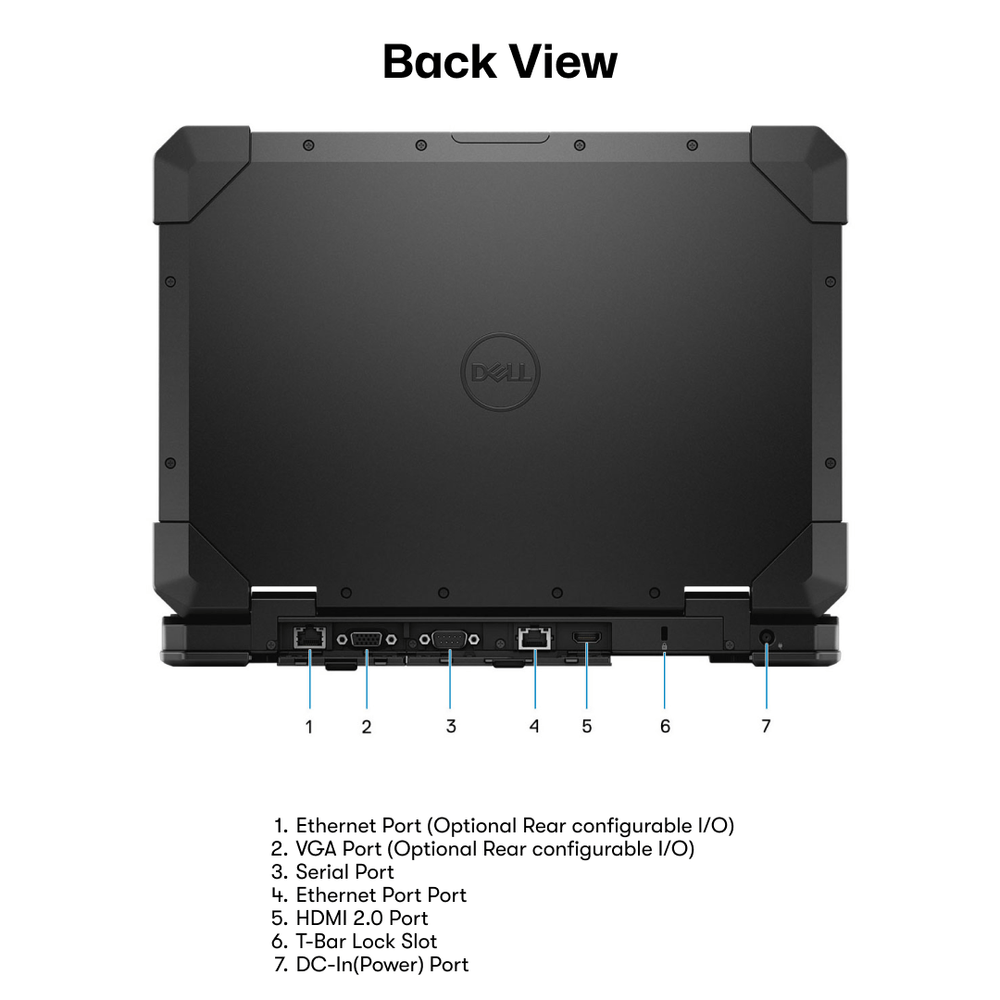 Back View

DELL

1 2 3 4 5 6 7

1. Ethernet Port (Optional Rear configurable I/O)
2. VGA Port (Optional Rear configurable I/O)
3. Serial Port
4. Ethernet Port Port
5. HDMI 2.0 Port
6. T-Bar Lock Slot
7. DC-In(Power) Port