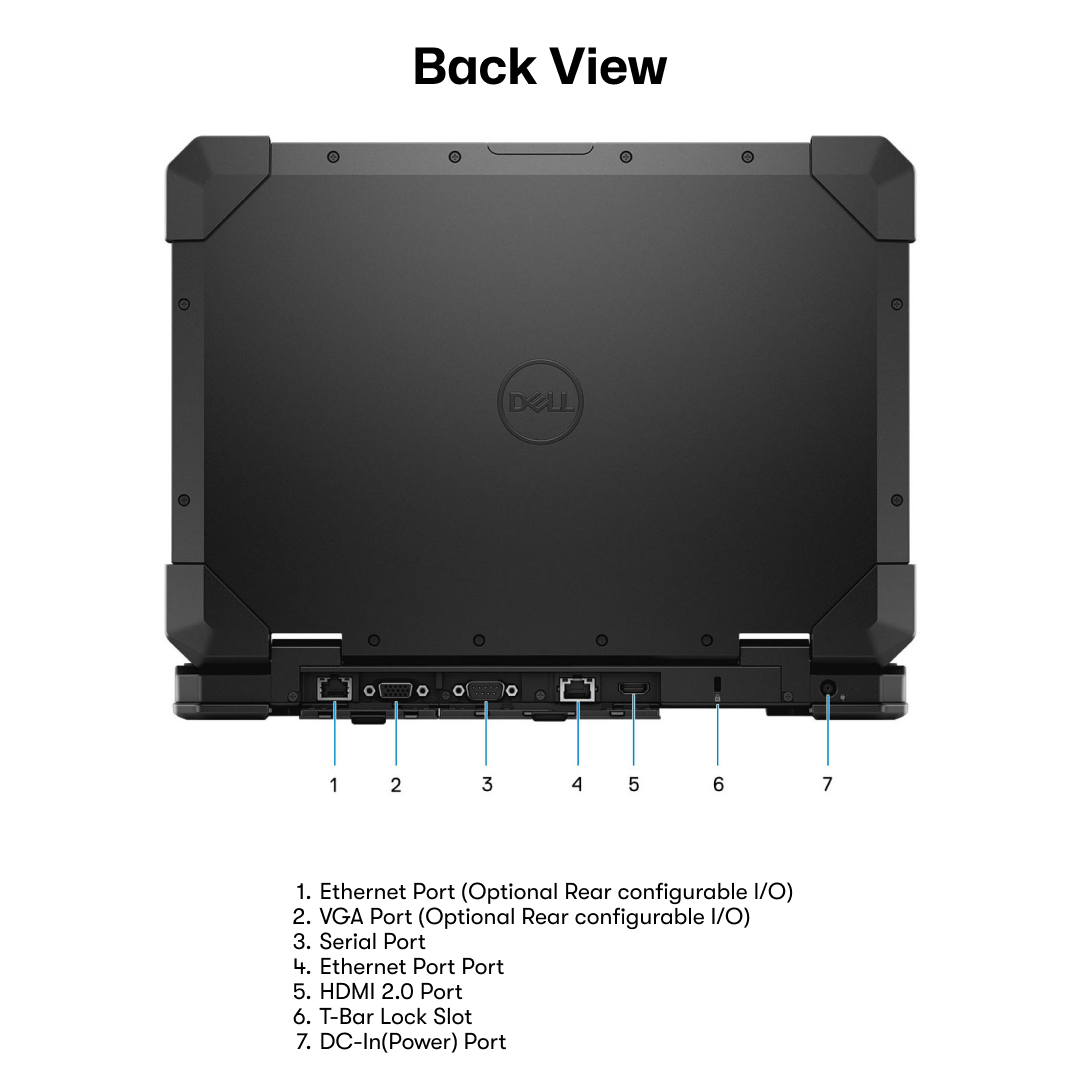 Back View

DELL

1 2 3 4 5 6 7

1. Ethernet Port (Optional Rear configurable I/O)
2. VGA Port (Optional Rear configurable I/O)
3. Serial Port
4. Ethernet Port Port
5. HDMI 2.0 Port
6. T-Bar Lock Slot
7. DC-In(Power) Port