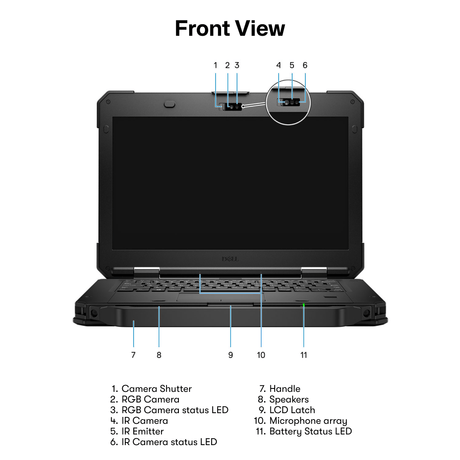 Front View

1 2 3

4 5 6

DELL

7 8 9 10 11

1. Camera Shutter
2. RGB Camera
3. RGB Camera status LED
4. IR Camera
5. IR Emitter
6. IR Camera status LED

7. Handle
8. Speakers
9. LCD Latch
10. Microphone array
11. Battery Status LED