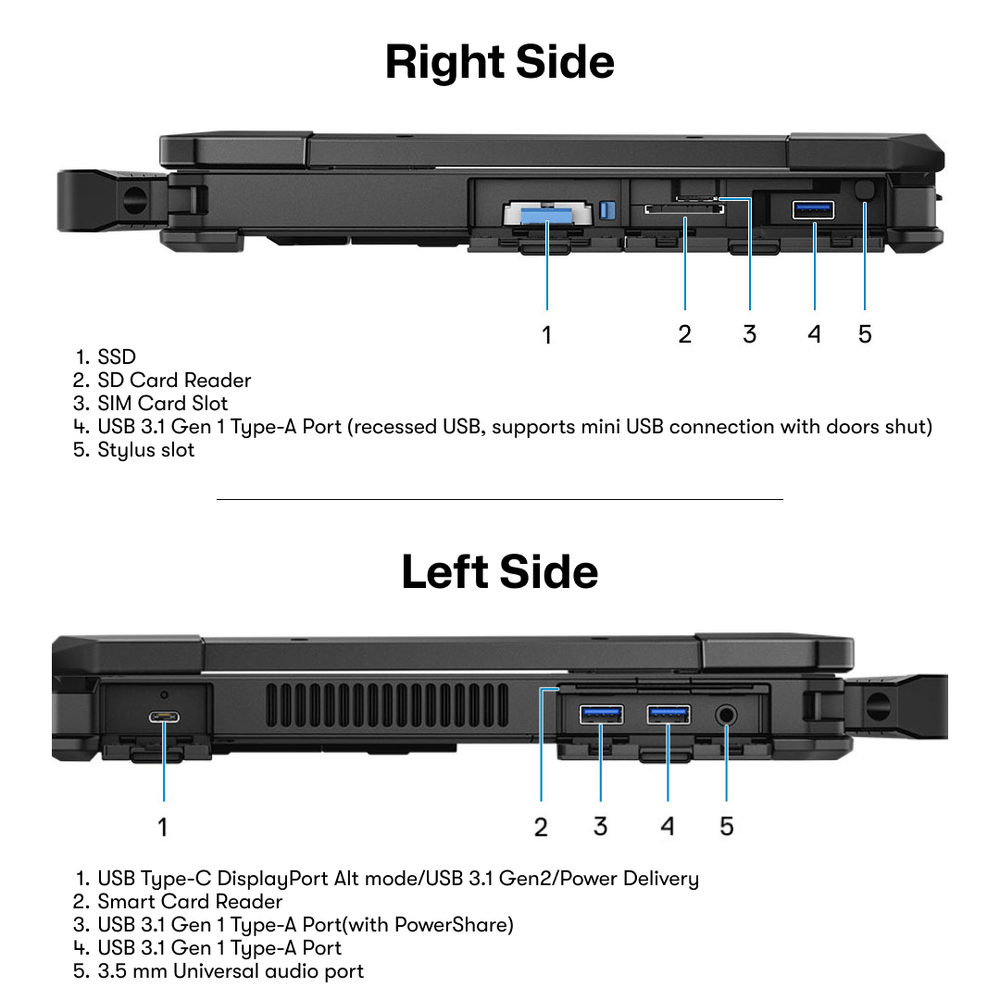 Right Side

1 2 3 4 5

1. SSD
2. SD Card Reader
3. SIM Card Slot
4. USB 3.1 Gen 1 Type-A Port (recessed USB, supports mini USB connection with doors shut)
5. Stylus slot

Left Side

1 2 3 4 5

1. USB Type-C DisplayPort Alt mode/USB 3.1 Gen2/Power Delivery
2. Smart Card Reader
3. USB 3.1 Gen 1 Type-A Port(with PowerShare)
4. USB 3.1 Gen 1 Type-A Port
5. 3.5 mm Universal audio port