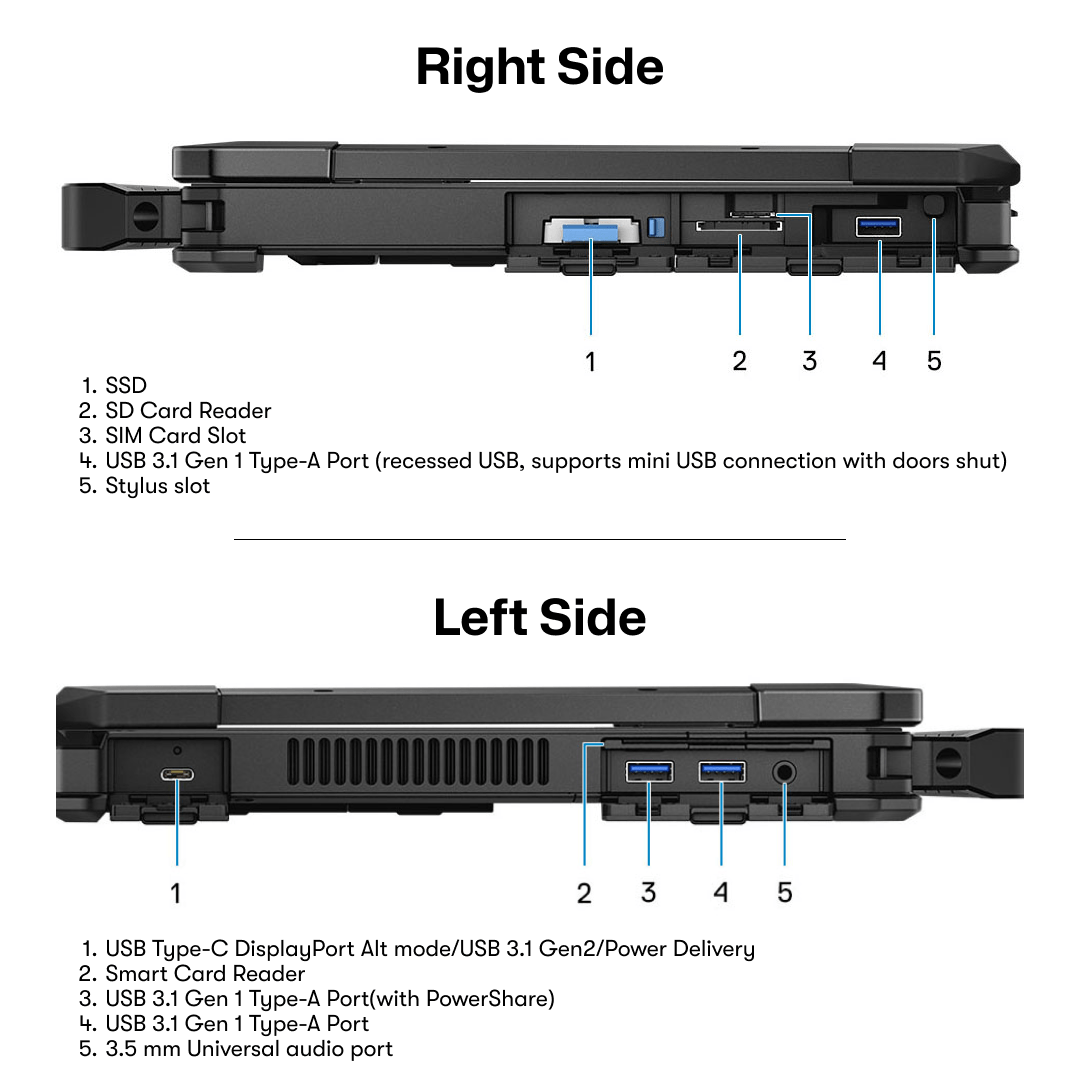 Right Side

1 2 3 4 5

1. SSD
2. SD Card Reader
3. SIM Card Slot
4. USB 3.1 Gen 1 Type-A Port (recessed USB, supports mini USB connection with doors shut)
5. Stylus slot

Left Side

1 2 3 4 5

1. USB Type-C DisplayPort Alt mode/USB 3.1 Gen2/Power Delivery
2. Smart Card Reader
3. USB 3.1 Gen 1 Type-A Port(with PowerShare)
4. USB 3.1 Gen 1 Type-A Port
5. 3.5 mm Universal audio port